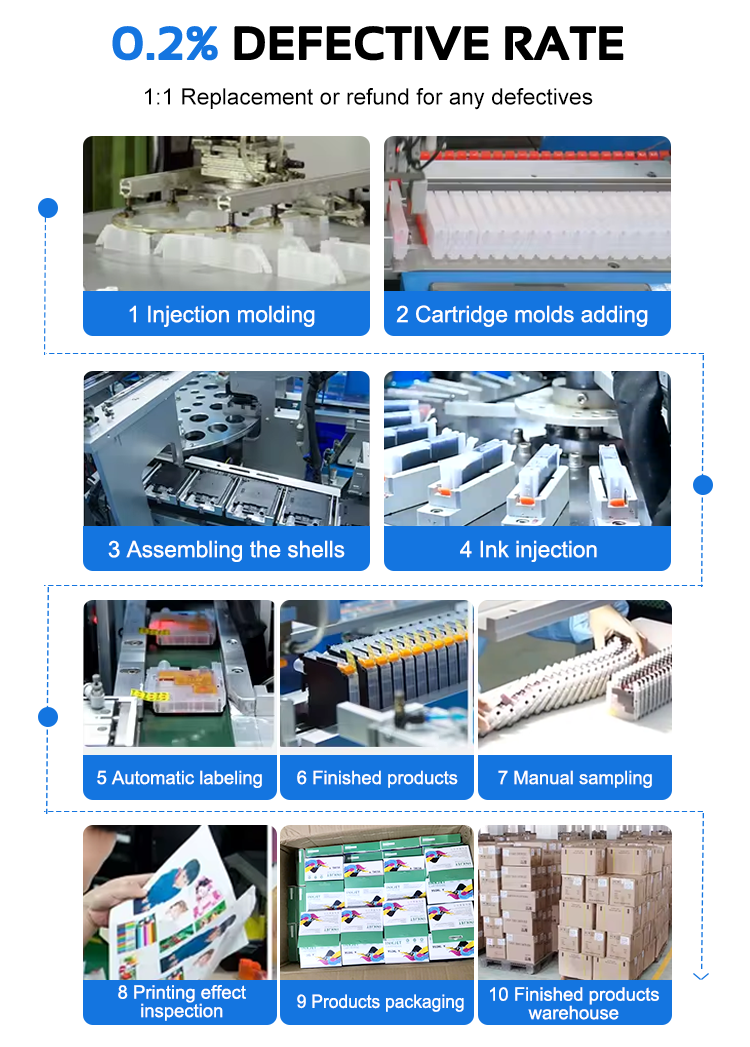 0.2% DEFECTIVE RATE

1:1 Replacement or refund for any defectives

1 Injection molding

2 Cartridge molds adding

3 Assembling the shells

4 Ink injection

5 Automatic labeling

6 Finished products

7 Manual sampling

8 Printing effect inspection

9 Products packaging

10 Finished products warehouse