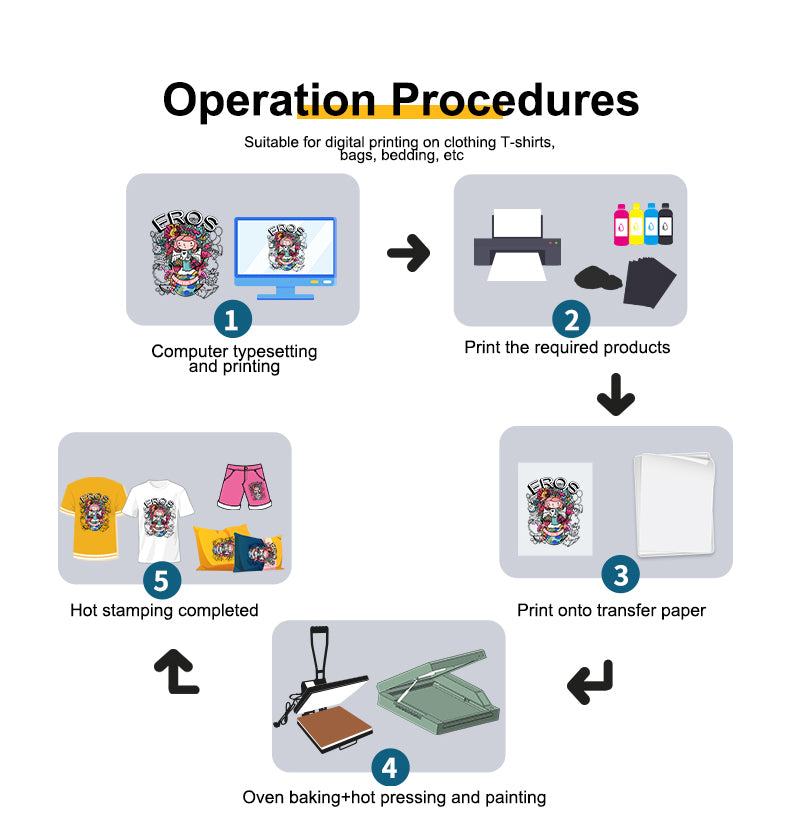 Operation Procedures

Suitable for digital printing on clothing T-shirts, bags, bedding, etc

EROS

EROS

1

Computer typesetting and printing

2

Print the required products

EROS

3

Print onto transfer paper

4

Oven baking+hot pressing and painting

EROS

EROS

5

Hot stamping completed